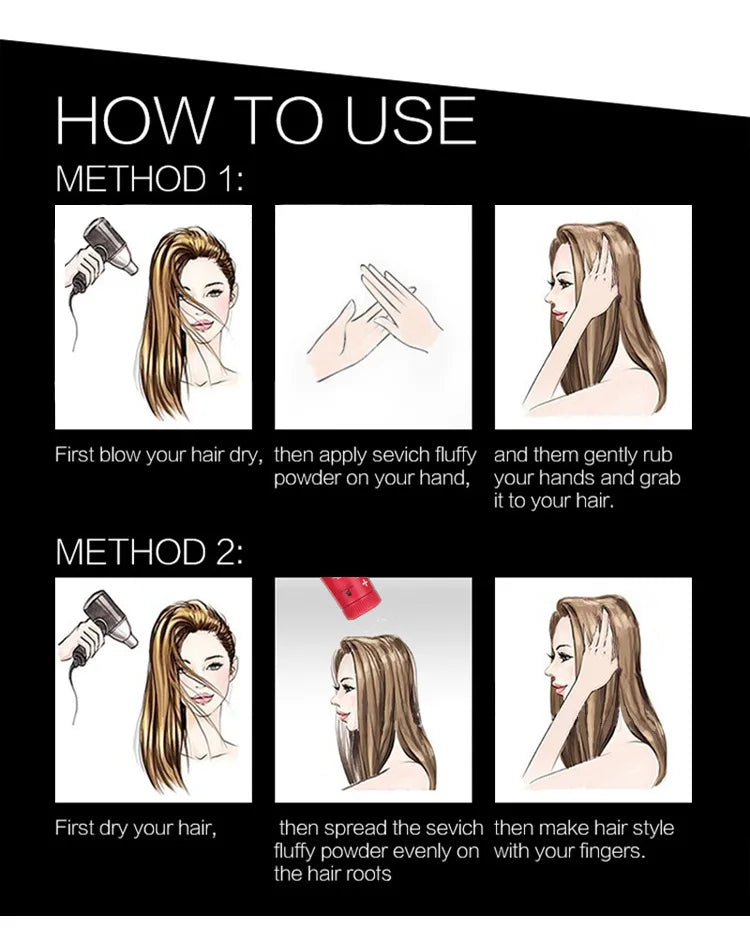 HOW TO USE

METHOD 1:

First blow your hair dry,

then apply sevich fluffy powder on your hand,

and them gently rub your hands and grab it to your hair.

METHOD 2:

First dry your hair,

then spread the sevich fluffy powder evenly on the hair roots

then make hair style with your fingers.